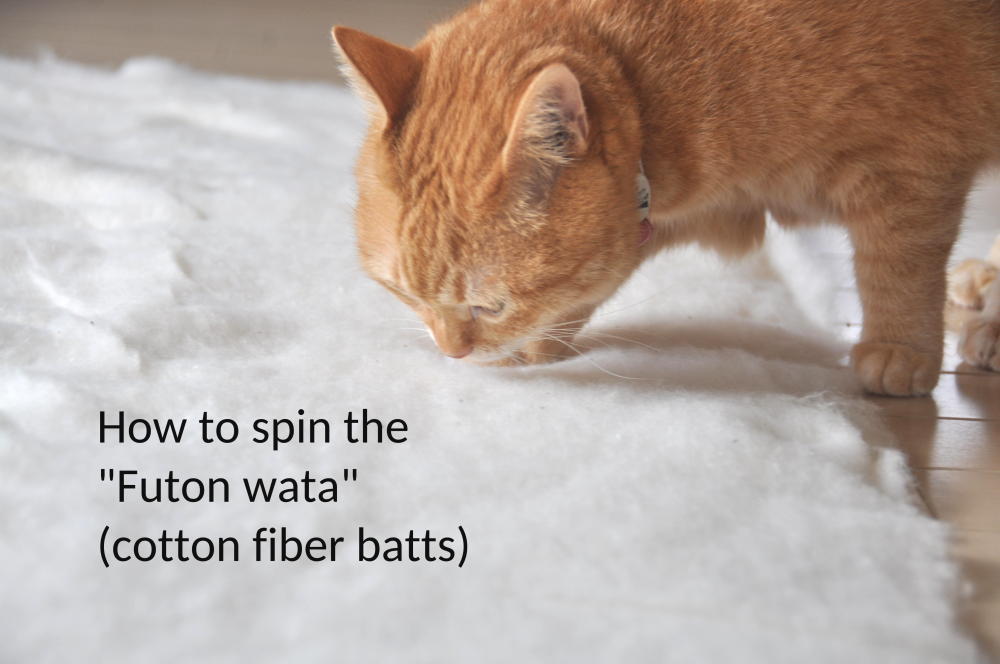 How to spin the
"Futon wata"
(cotton fiber batts)